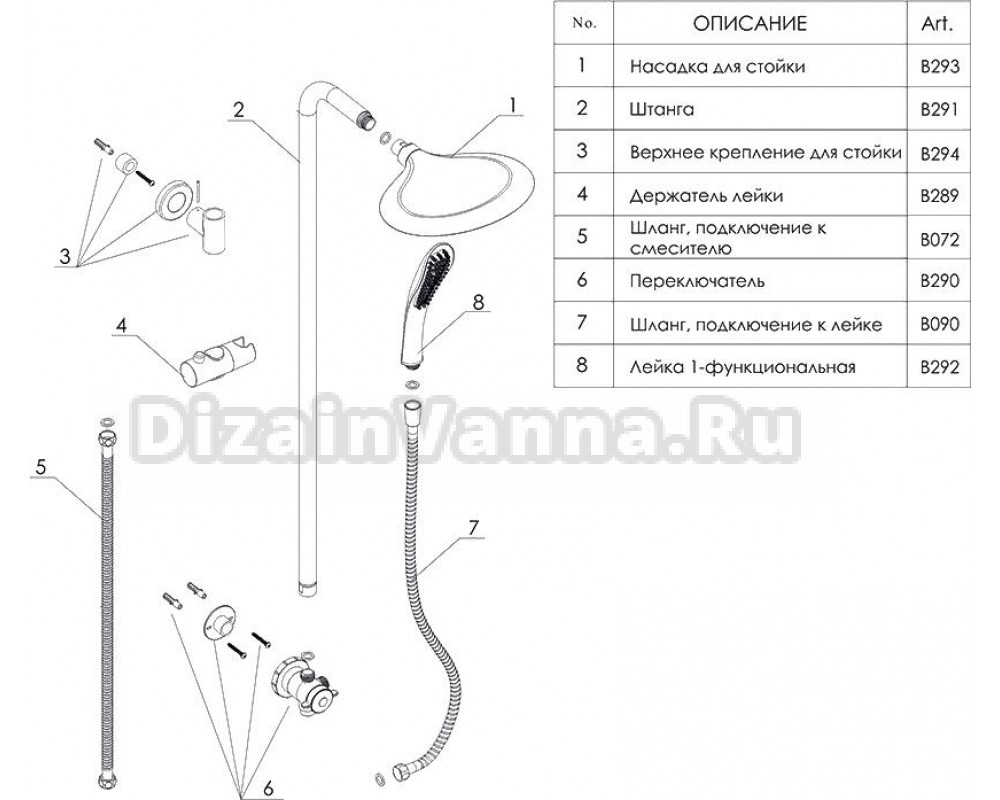 | No. | ОПИСАНИЕ | Art. |
|---|---|---|
| 1 | Насадка для стойки | B293 |
| 2 | Штанга | B291 |
| 3 | Верхнее крепление для стойки | B294 |
| 4 | Держатель лейки | B289 |
| 5 | Шланг, подключение к смесителю | B072 |
| 6 | Переключатель | B290 |
| 7 | Шланг, подключение к лейке | B090 |
| 8 | Лейка 1-функциональная | B292 |

2
1
3
4
8
DizainVanna.Ru
5
7
6